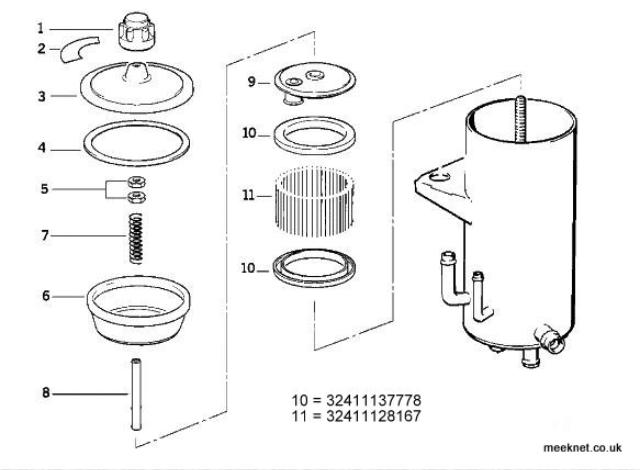 1
2
3
4
5
7
6
8
9
10
11
10
10 = 32411137778
11 = 32411128167
meeknet.co.uk