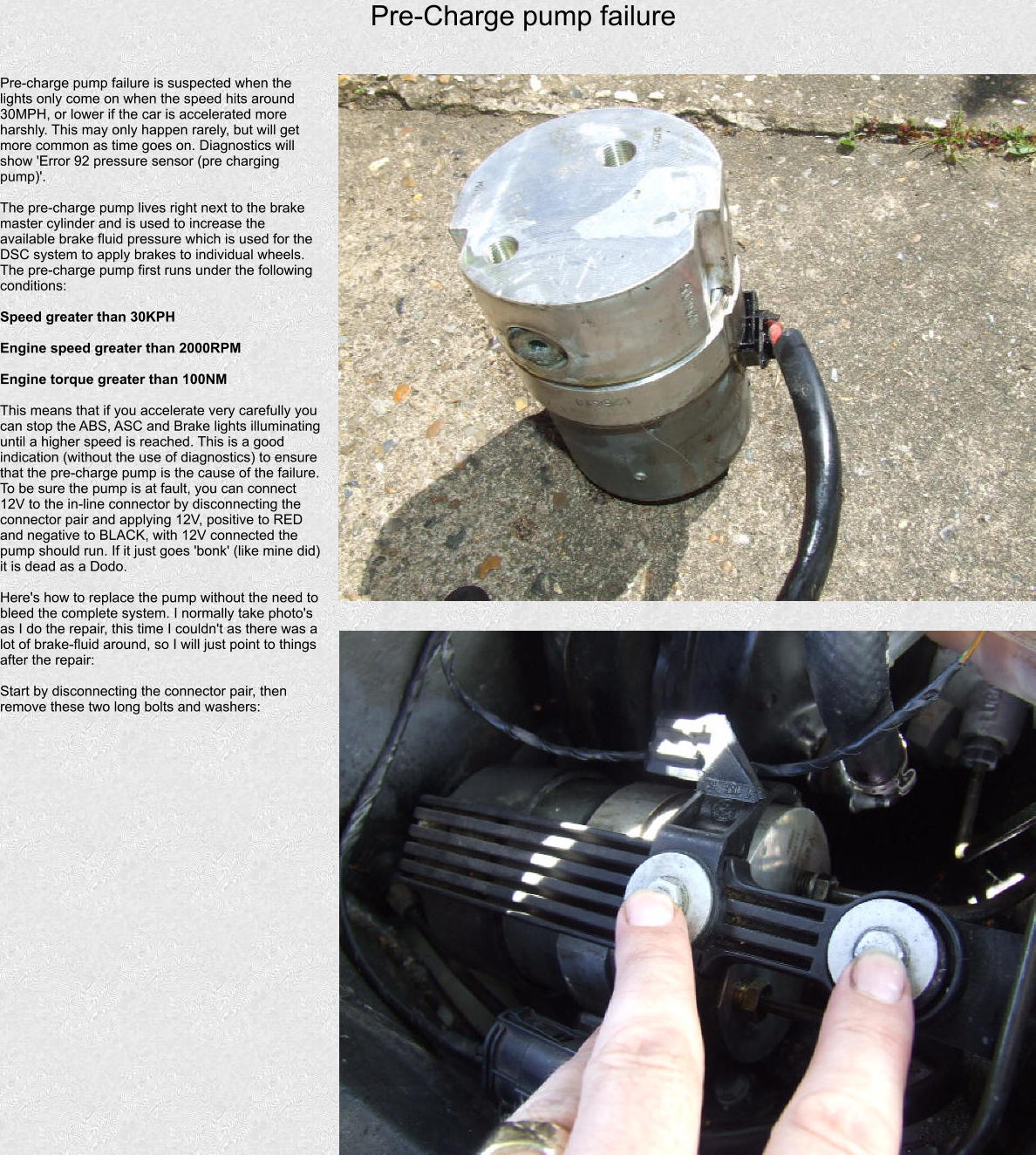 Pre-Charge pump failure

Pre-charge pump failure is suspected when the lights only come on when the speed hits around 30MPH, or lower if the car is accelerated more harshly. This may only happen rarely, but will get more common as time goes on. Diagnostics will show 'Error 92 pressure sensor (pre charging pump)'.

The pre-charge pump lives right next to the brake master cylinder and is used to increase the available brake fluid pressure which is used for the DSC system to apply brakes to individual wheels. The pre-charge pump first runs under the following conditions:

Speed greater than 30KPH

Engine speed greater than 2000RPM

Engine torque greater than 100NM

This means that if you accelerate very carefully you can stop the ABS, ASC and Brake lights illuminating until a higher speed is reached. This is a good indication (without the use of diagnostics) to ensure that the pre-charge pump is the cause of the failure. To be sure the pump is at fault, you can connect 12V to the in-line connector by disconnecting the connector pair and applying 12V, positive to RED and negative to BLACK, with 12V connected the pump should run. If it just goes 'bonk' (like mine did) it is dead as a Dodo.

Here's how to replace the pump without the need to bleed the complete system. I normally take photo's as I do the repair, this time I couldn't as there was a lot of brake-fluid around, so I will just point to things after the repair:

Start by disconnecting the connector pair, then remove these two long bolts and washers: