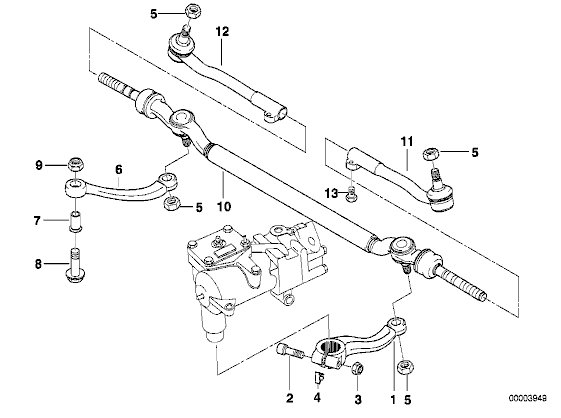 5
12
11
5
9
6
13
5
10
7
8
2
4
3
1
5
00003948