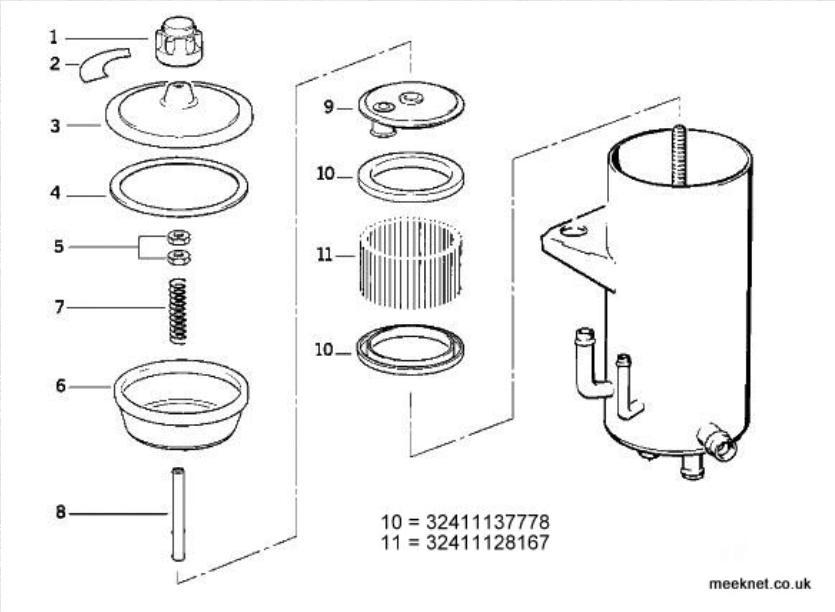 1
2
3
4
5
7
6
8
9
10
11
10

10 = 32411137778
11 = 32411128167

meeknet.co.uk